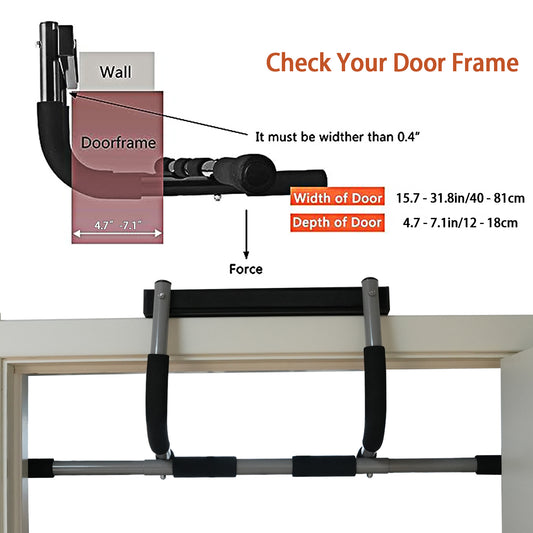 Check Your Door Frame

Wall

Doorframe

It must be widther than 0.4"

4.7" -7.1"

Width of Door 15.7 - 31.8in/40 - 81cm

Depth of Door 4.7 - 7.1in/12 - 18cm

Force